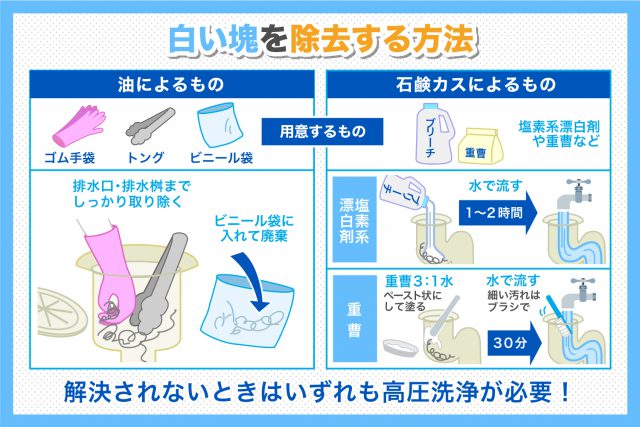 白い塊を除去する方法

油によるもの

ゴム手袋　トング　ビニール袋

用意するもの

排水口・排水桝までしっかり取り除く

ビニール袋に入れて廃棄

石鹸カスによるもの

ブリーチ　重曹

塩素系漂白剤や重曹など

塩素系漂白剤

ブリーチ

水で流す

1〜2時間

重曹

重曹3:1水
ペースト状にして塗る

水で流す
細い汚れはブラシで

30分

解決されないときはいずれも高圧洗浄が必要！